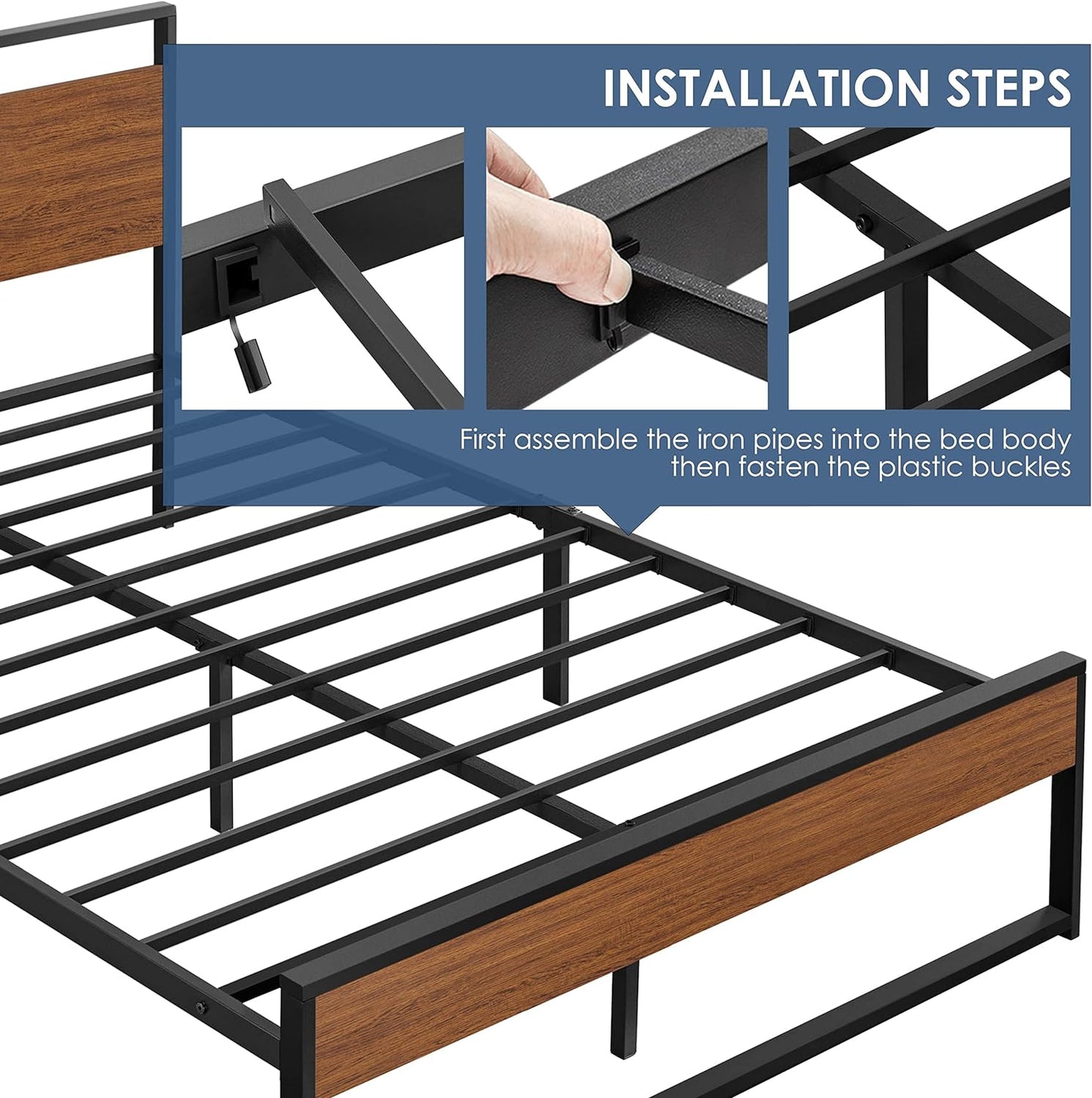 INSTALLATION STEPS

First assemble the iron pipes into the bed body then fasten the plastic buckles