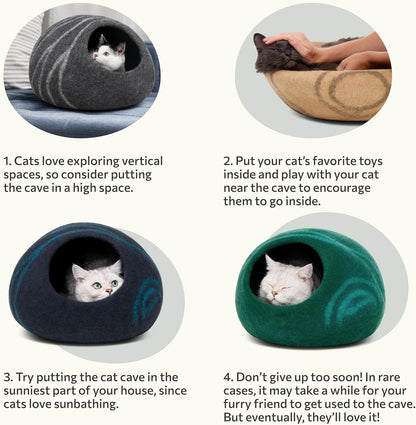 1. Cats love exploring vertical spaces, so consider putting the cave in a high space.

2. Put your cat's favorite toys inside and play with your cat near the cave to encourage them to go inside.

3. Try putting the cat cave in the sunniest part of your house, since cats love sunbathing.

4. Don't give up too soon! In rare cases, it may take a while for your furry friend to get used to the cave. But eventually, they'll love it!