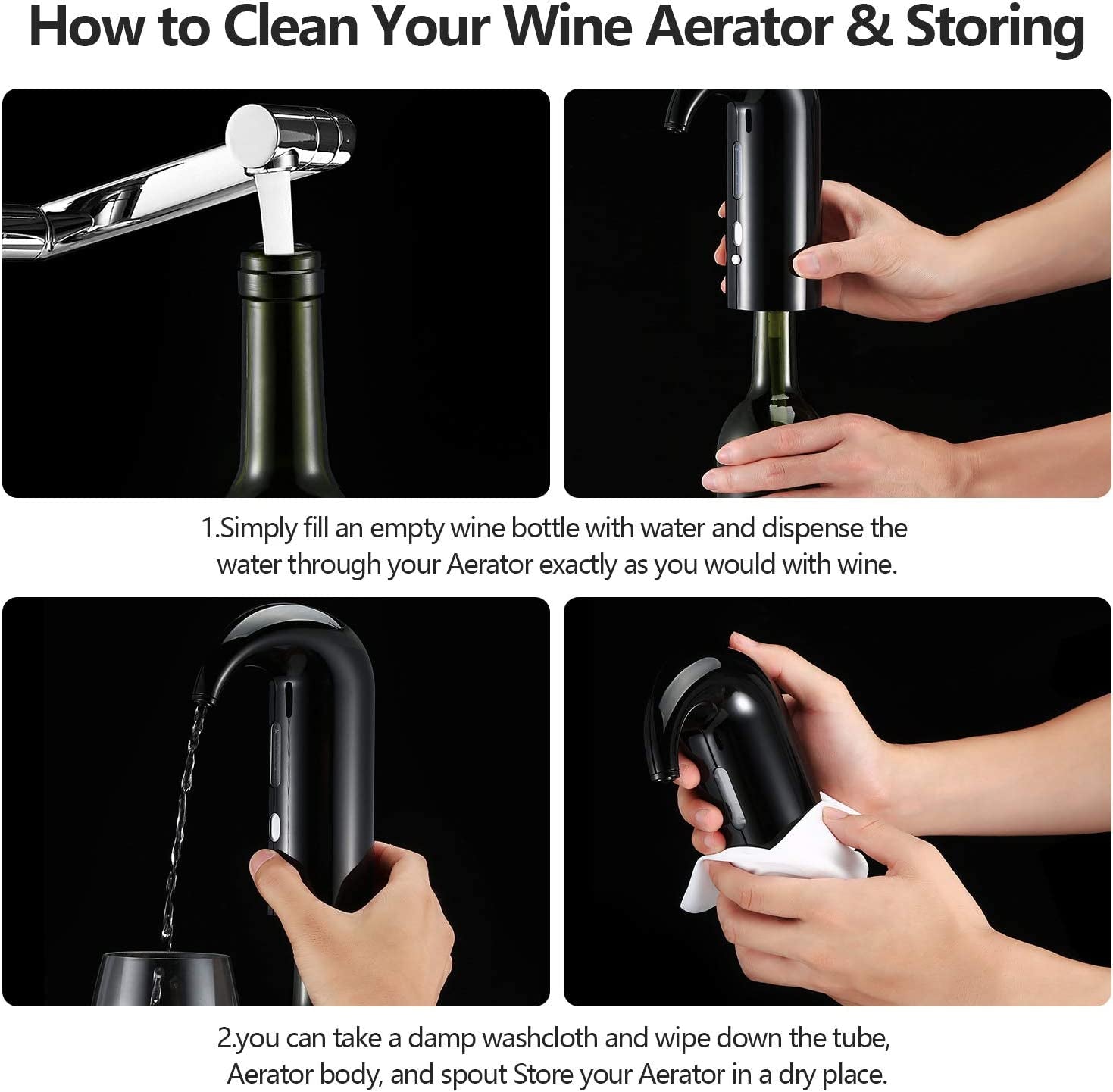 How to Clean Your Wine Aerator & Storing

1.Simply fill an empty wine bottle with water and dispense the water through your Aerator exactly as you would with wine.

2.you can take a damp washcloth and wipe down the tube, Aerator body, and spout Store your Aerator in a dry place.