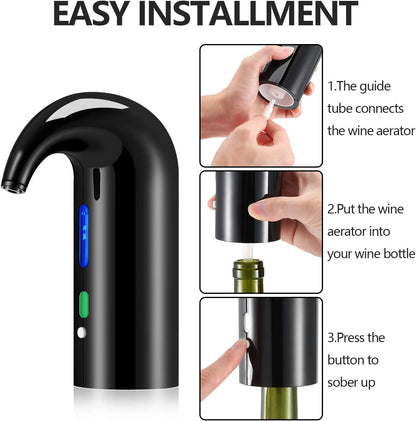 EASY INSTALLMENT

1.The guide tube connects the wine aerator

2.Put the wine aerator into your wine bottle

3.Press the button to sober up